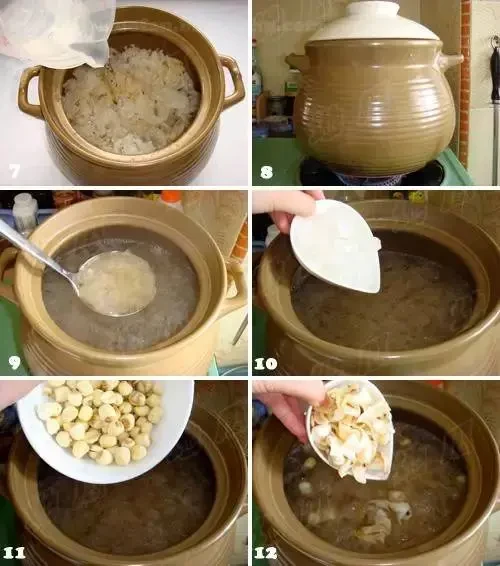 7

8

9

10

11

12