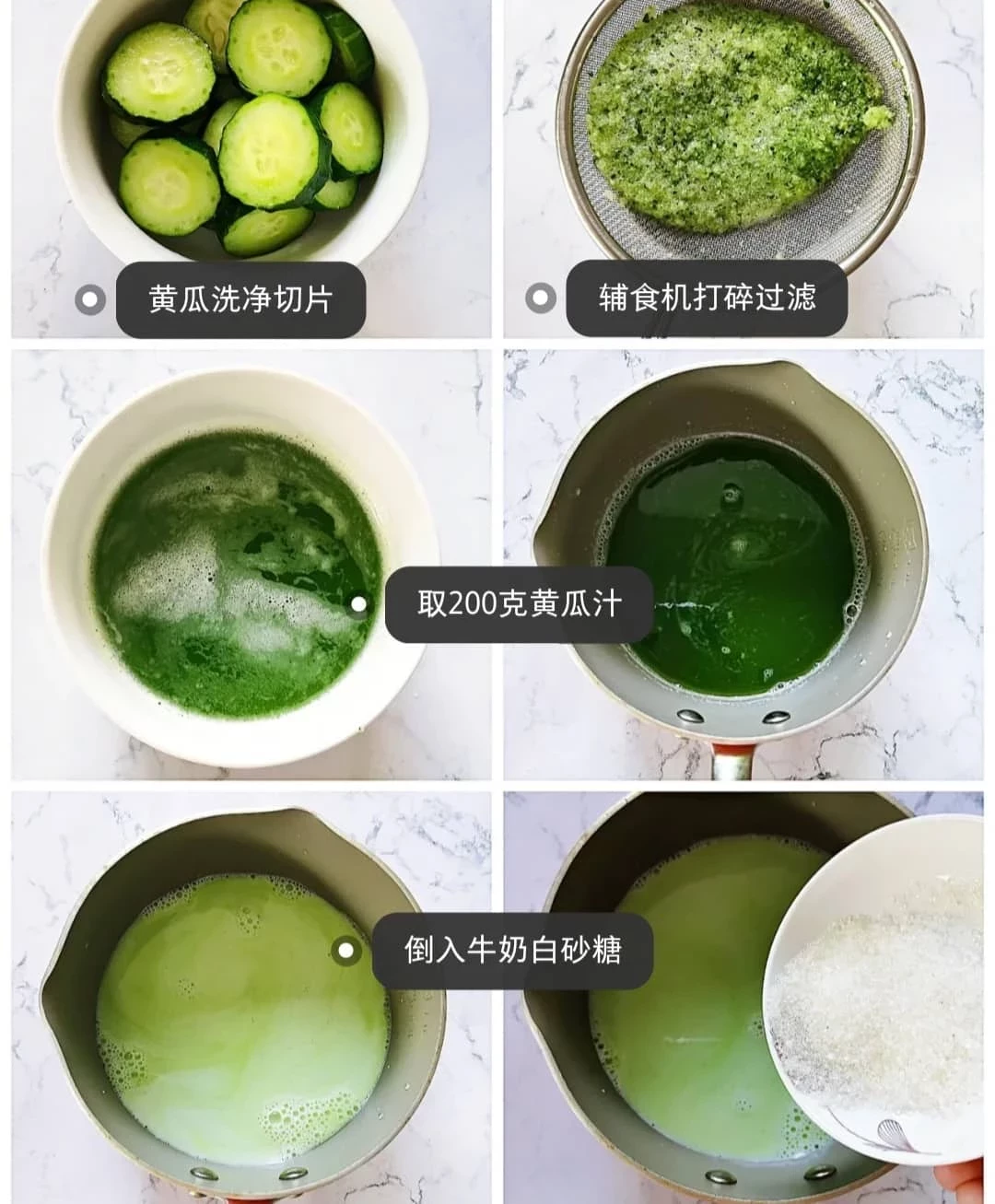 黄瓜洗净切片

辅食机打碎过滤

取200克黄瓜汁

倒入牛奶白砂糖