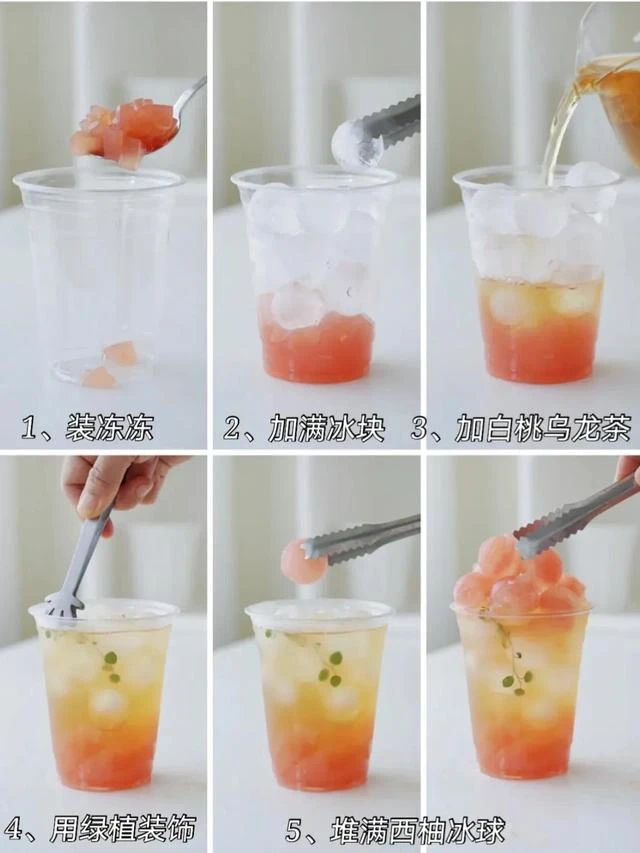 1、装冻冻

2、加满冰块

3、加白桃乌龙茶

4、用绿植装饰

5、堆满西柚冰球